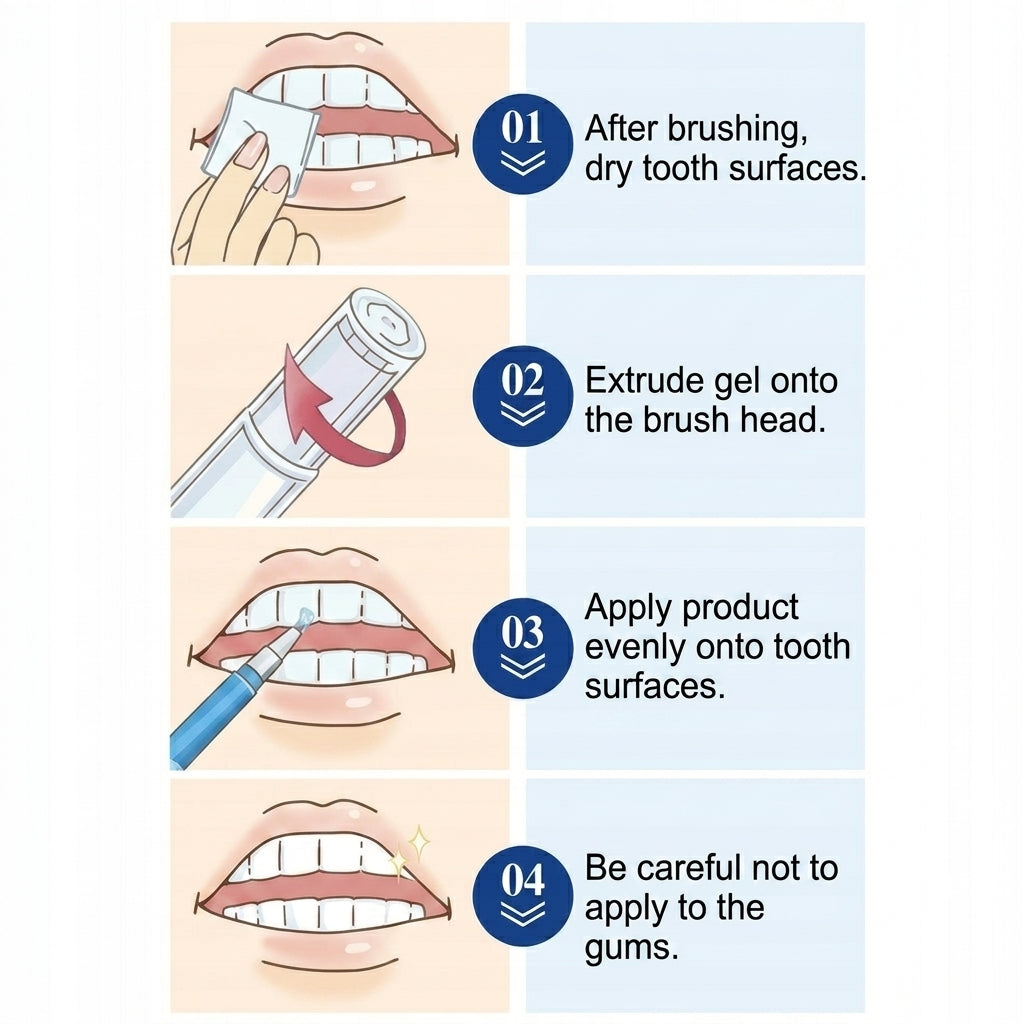 01
After brushing, dry tooth surfaces.

02
Extrude gel onto the brush head.

03
Apply product evenly onto tooth surfaces.

04
Be careful not to apply to the gums.